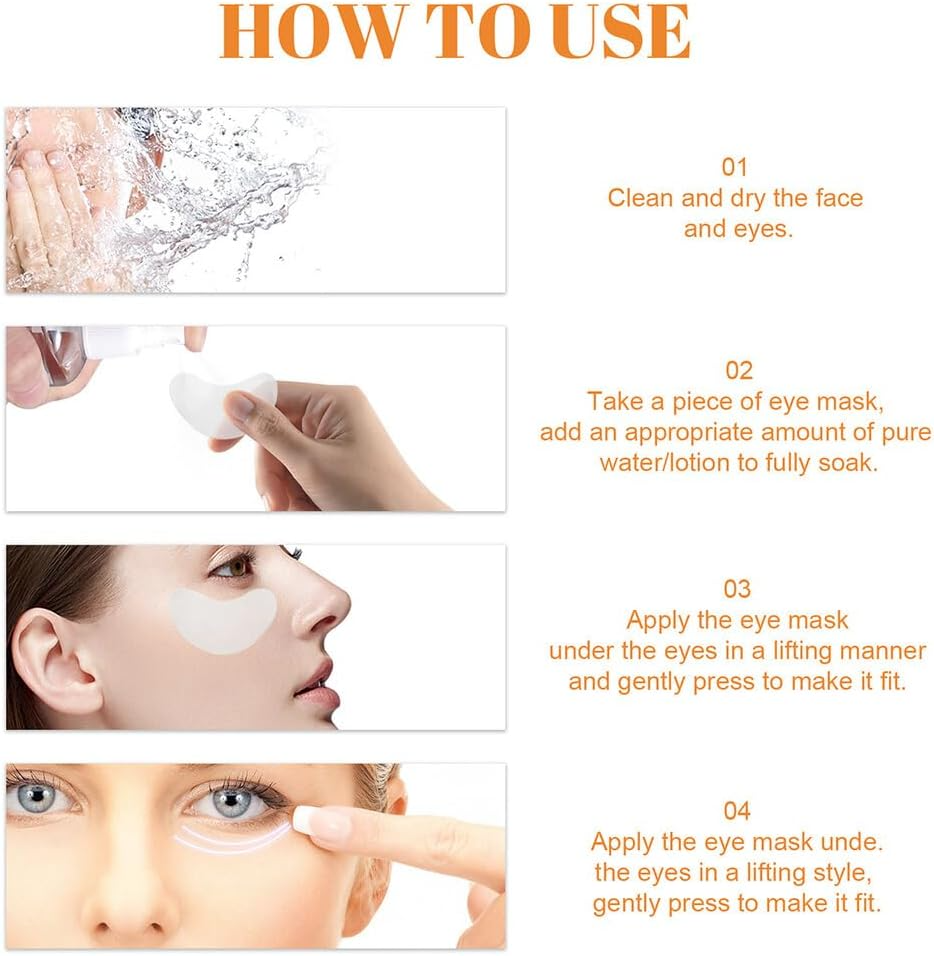 HOW TO USE

01
Clean and dry the face and eyes.

02
Take a piece of eye mask, add an appropriate amount of pure water/lotion to fully soak.

03
Apply the eye mask under the eyes in a lifting manner and gently press to make it fit.

04
Apply the eye mask unde. the eyes in a lifting style, gently press to make it fit.